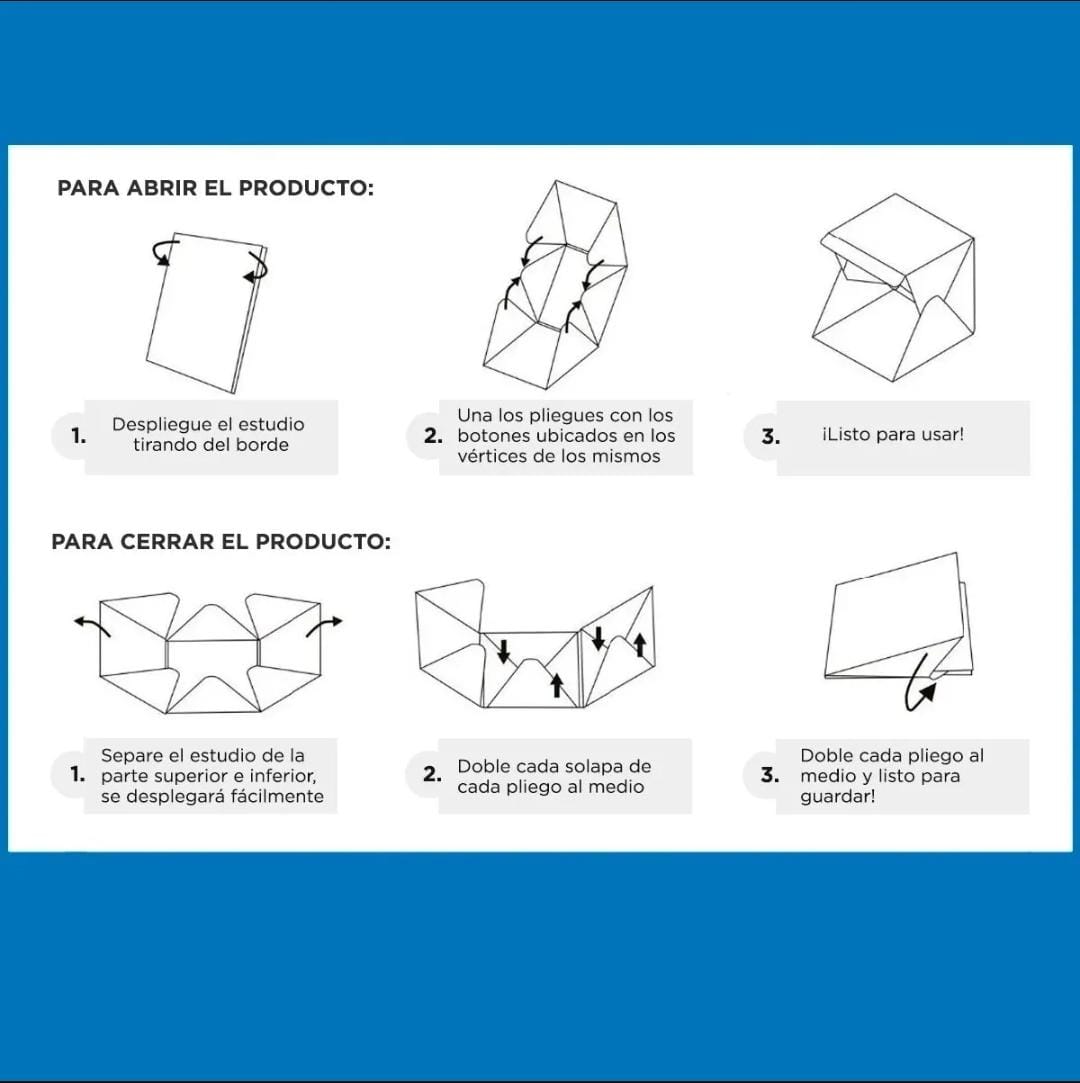 PARA ABRIR EL PRODUCTO:

1. Despliegue el estudio tirando del borde

2. Una los pliegues con los botones ubicados en los vértices de los mismos

3. ¡Listo para usar!

PARA CERRAR EL PRODUCTO:

1. Separe el estudio de la parte superior e inferior, se desplegará fácilmente

2. Doble cada solapa de cada pliego al medio

3. Doble cada pliego al medio y listo para guardar!